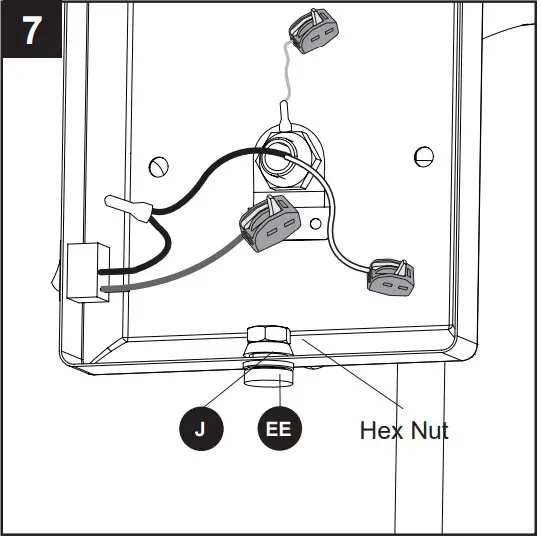 7

J

EE

Hex Nut