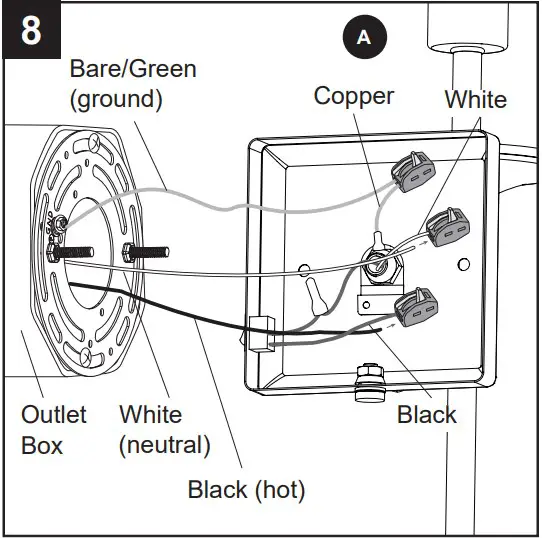 8

A

Bare/Green (ground)

Copper

White

Outlet Box

White (neutral)

Black (hot)

Black