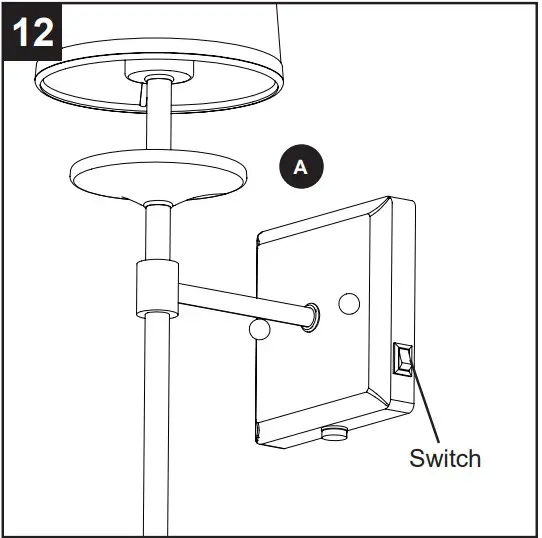 12

A

Switch