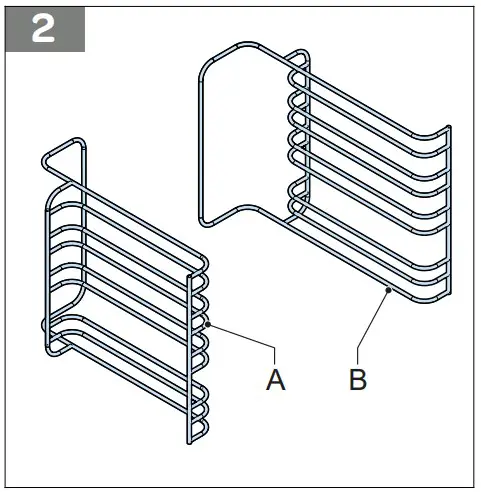 2

A

B