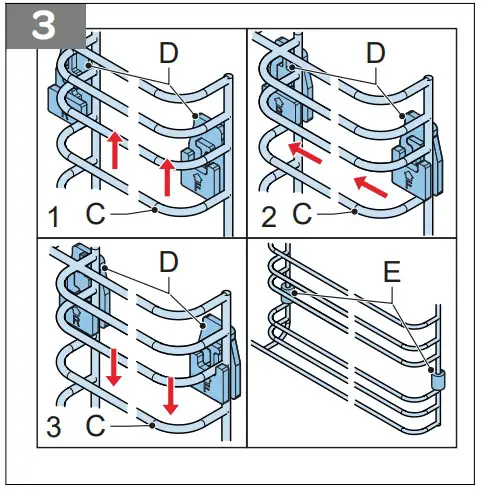 3

D
1 C

D
2 C

D
3 C

E