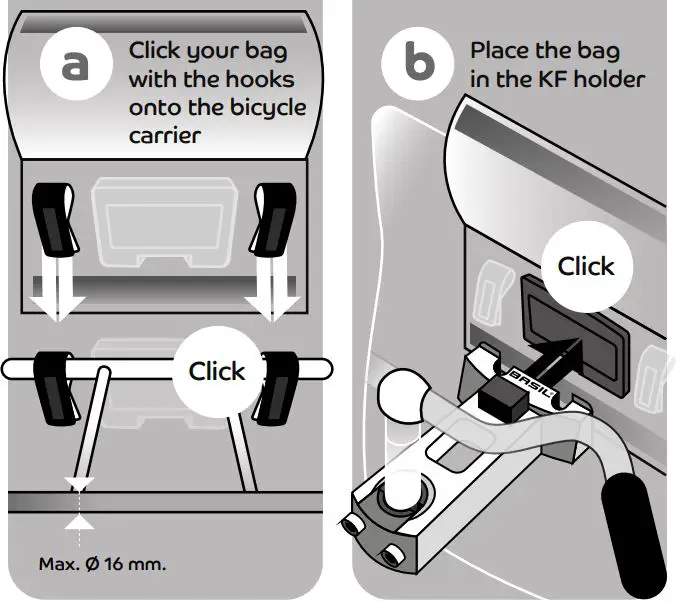 a
Click your bag with the hooks onto the bicycle carrier

Click

Max. Ø 16 mm.

b
Place the bag in the KF holder

Click

BASIL