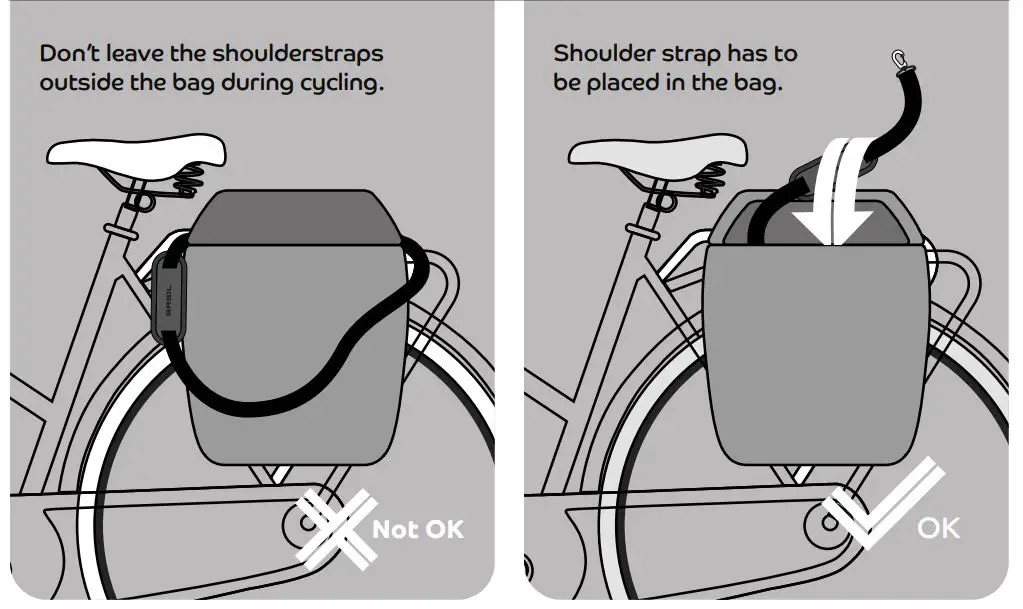 Don't leave the shoulderstraps outside the bag during cycling.

BASIL

Not OK

Shoulder strap has to be placed in the bag.

OK