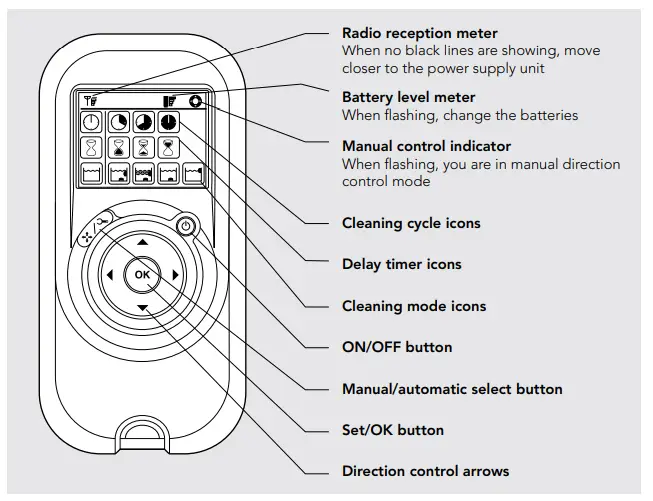 OK

Radio reception meter
When no black lines are showing, move closer to the power supply unit

Battery level meter
When flashing, change the batteries

Manual control indicator
When flashing, you are in manual direction control mode

Cleaning cycle icons

Delay timer icons

Cleaning mode icons

ON/OFF button

Manual/automatic select button

Set/OK button

Direction control arrows