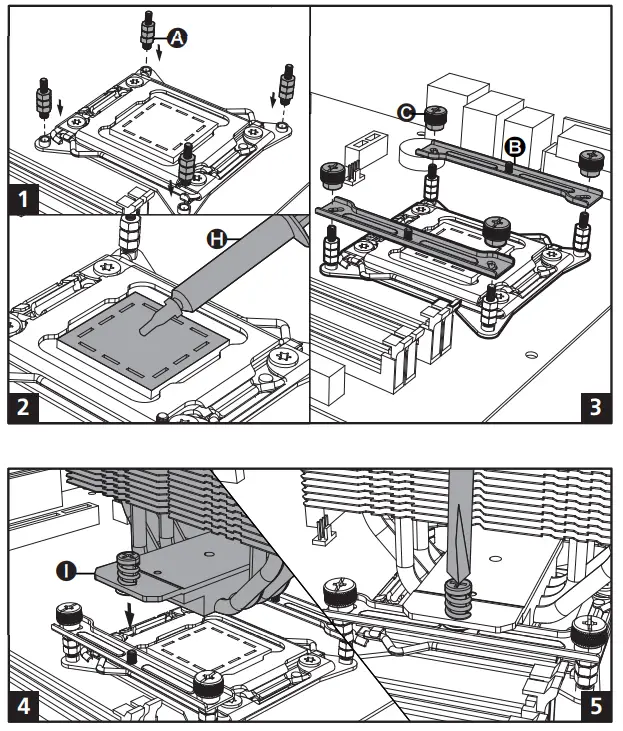 A
1
H
2
C
B
3
I
4
5