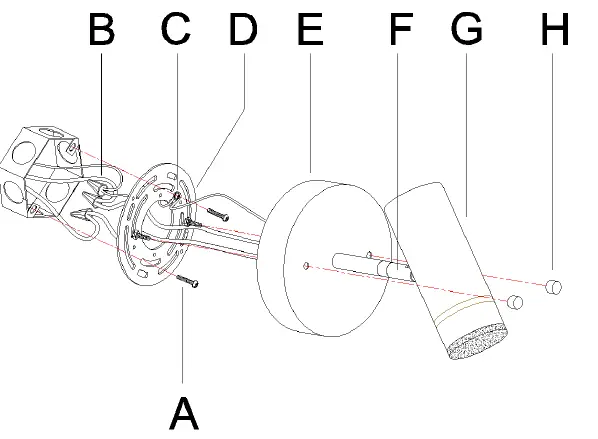 B C D E F G H

A