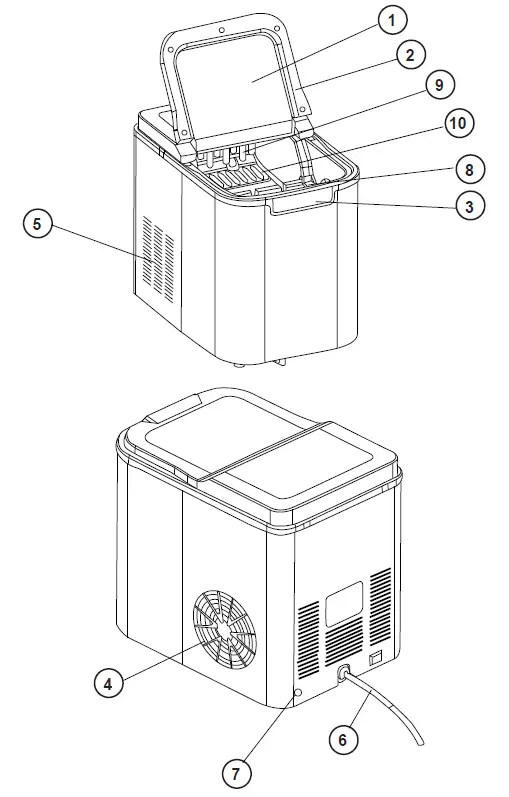 1
2
9
10
8
3
5
4
6
7