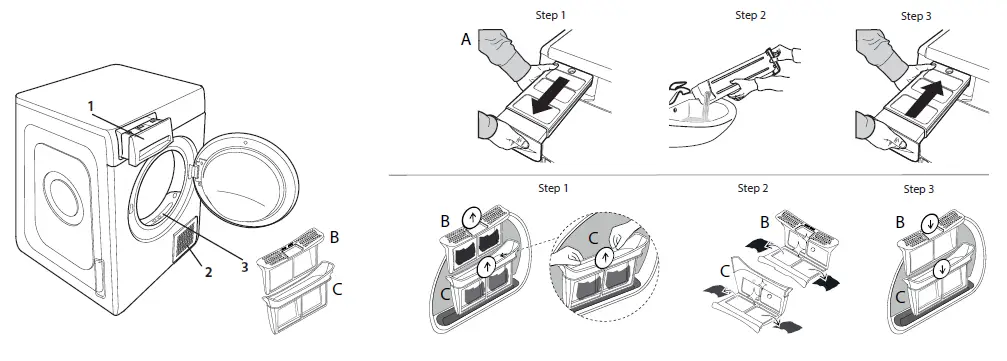 1
2
3
B
C

Step 1
A
Step 2
Step 3

Step 1
B
C
C
Step 2
B
C
Step 3
B
C