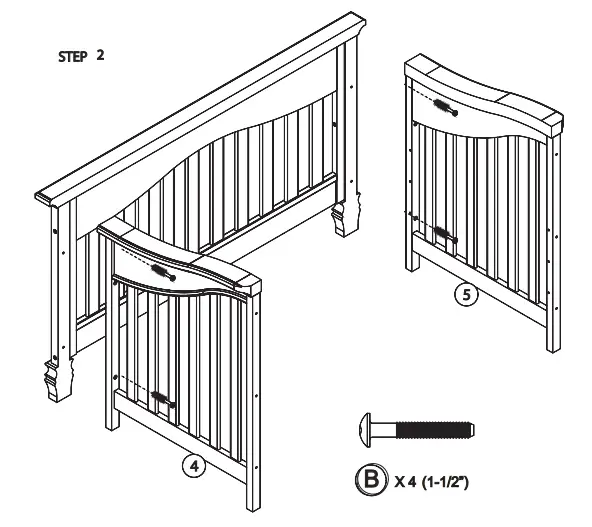 STEP 2

5

4

B X 4 (1-1/2")