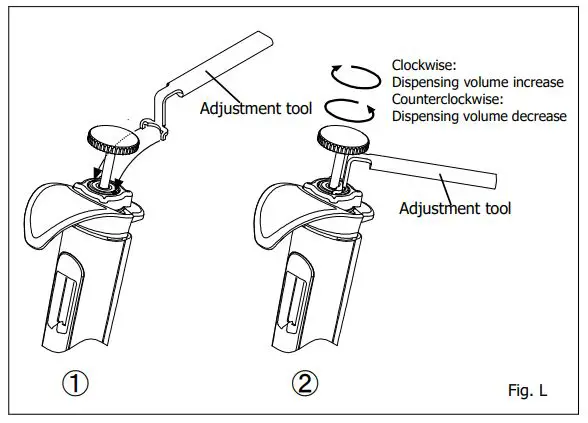 Adjustment tool

Clockwise:
Dispensing volume increase
Counterclockwise:
Dispensing volume decrease

Adjustment tool

①

②

Fig. L