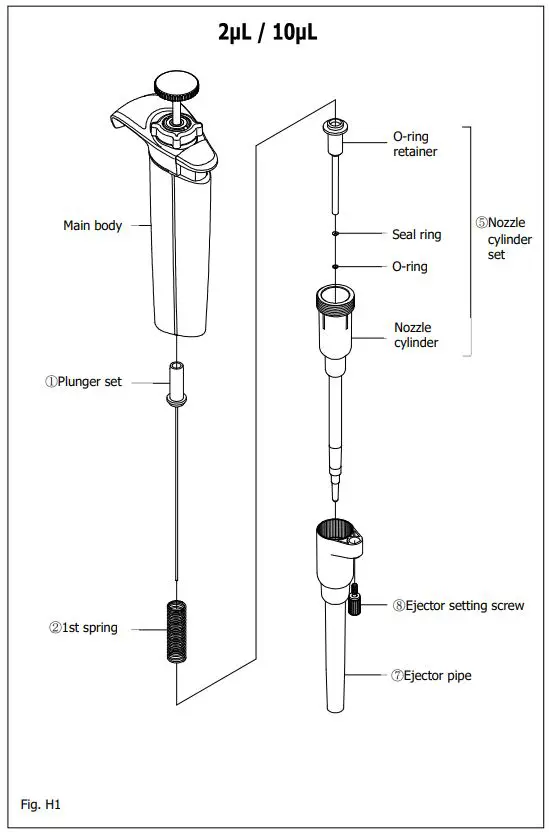 2µL / 10µL

Main body

①Plunger set

②1st spring

O-ring retainer

Seal ring

O-ring

Nozzle cylinder

⑤Nozzle cylinder set

⑧Ejector setting screw

⑦Ejector pipe

Fig. H1