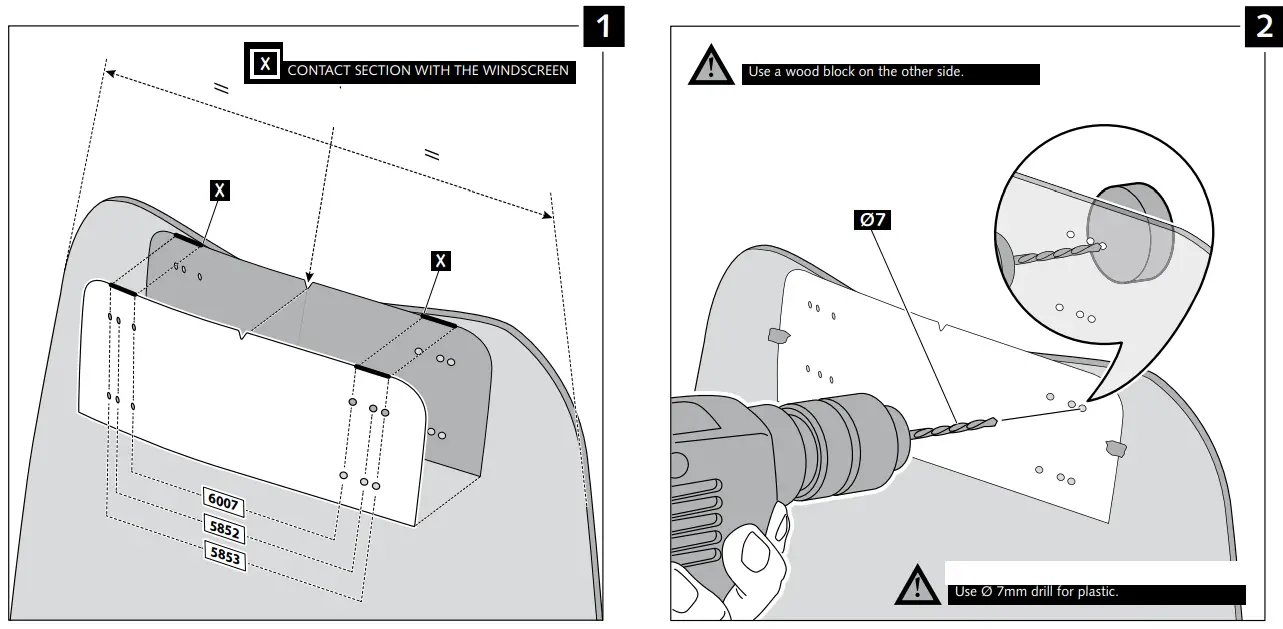 1

X CONTACT SECTION WITH THE WINDSCREEN

=

=

X

X

6007

5852

5853

2

Use a wood block on the other side.

Ø7

Use Ø 7mm drill for plastic.