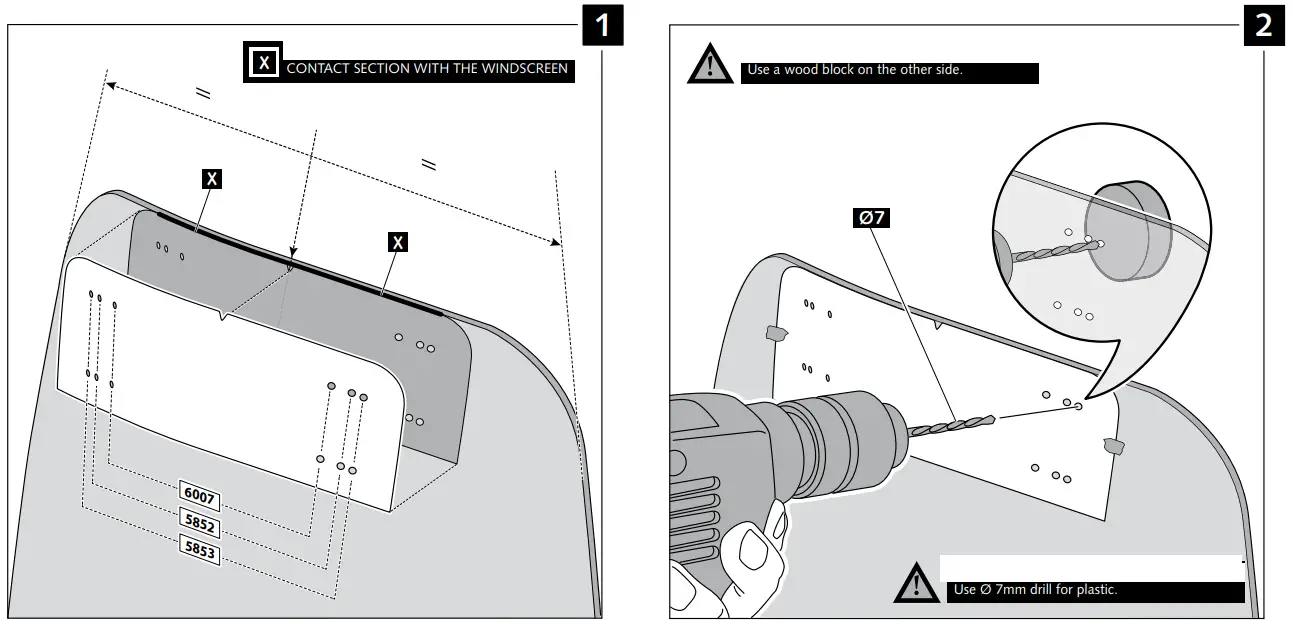 1

X CONTACT SECTION WITH THE WINDSCREEN

=

=

X

X

6007

5852

5853

2

Use a wood block on the other side.

Ø7

Use Ø 7mm drill for plastic.