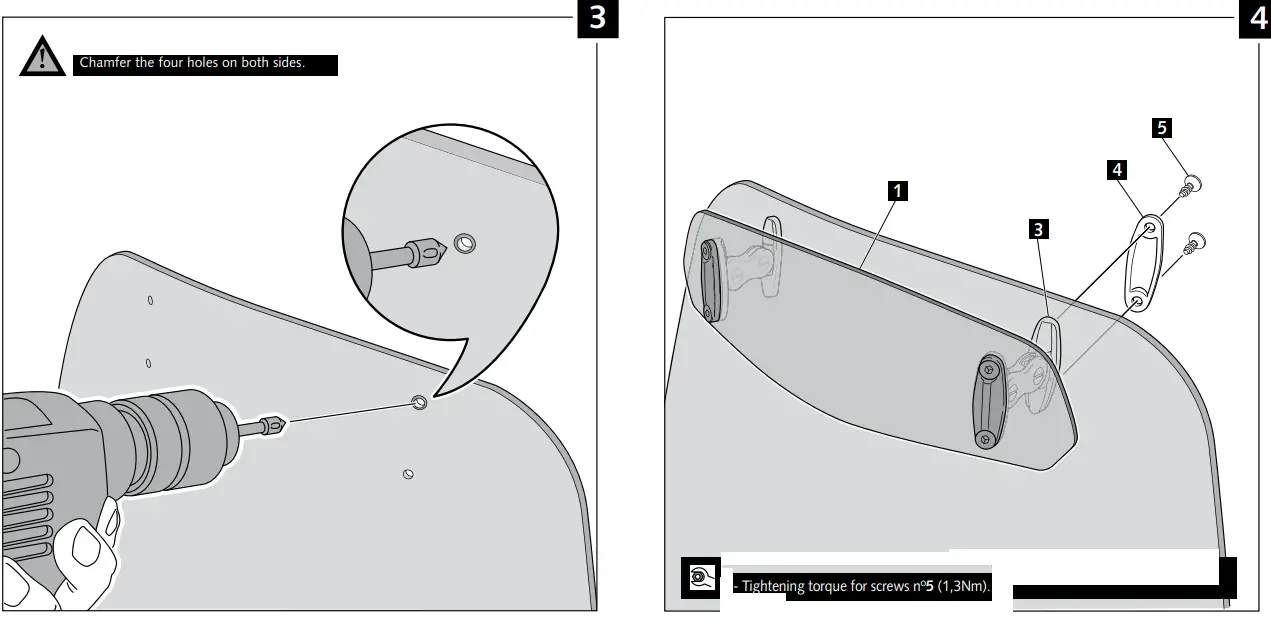 3

Chamfer the four holes on both sides.

4

1

3

4

5

- Tightening torque for screws nº5 (1,3Nm).