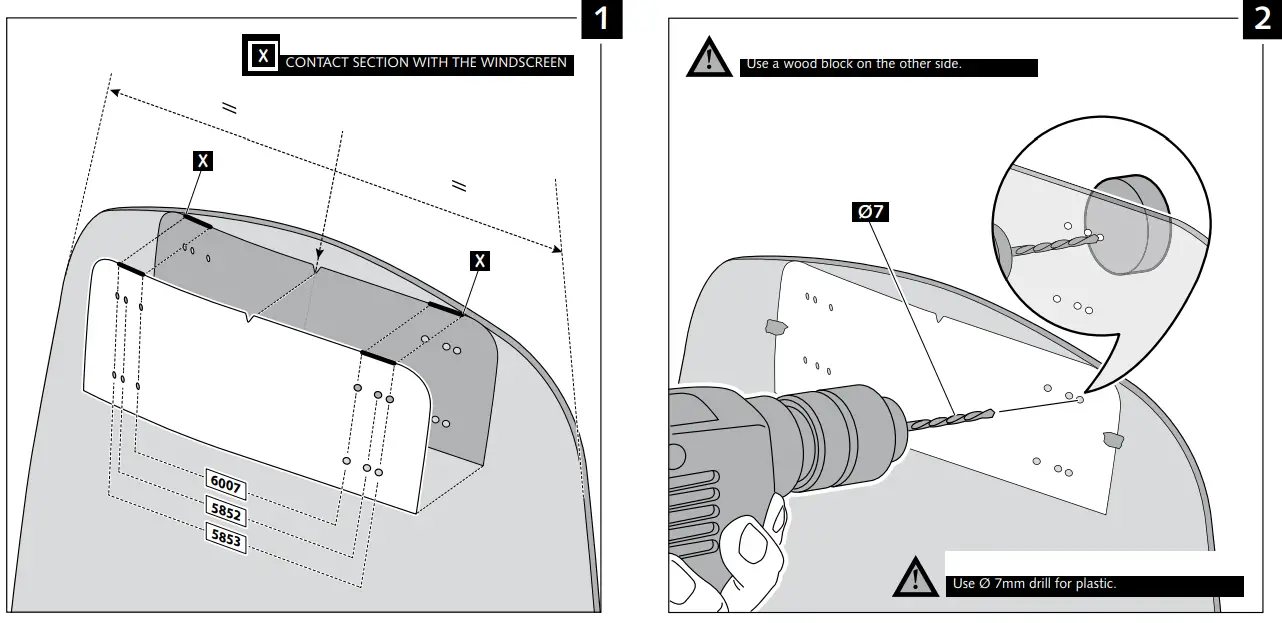 1

X CONTACT SECTION WITH THE WINDSCREEN

=

=

X

X

6007

5852

5853

2

Use a wood block on the other side.

Ø7

Use Ø 7mm drill for plastic.