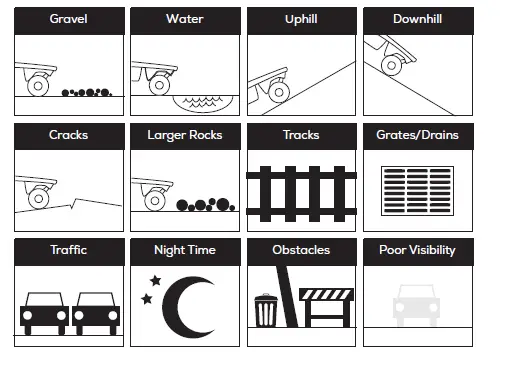 Gravel

Water

Uphill

Downhill

Cracks

Larger Rocks

Tracks

Grates/Drains

Traffic

Night Time

Obstacles

Poor Visibility