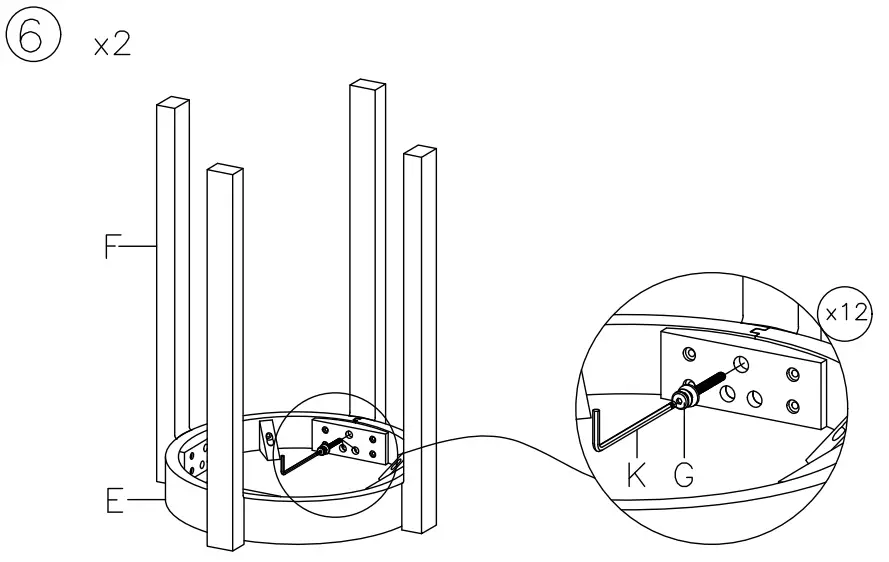 6 x2

F

E

x12

K G