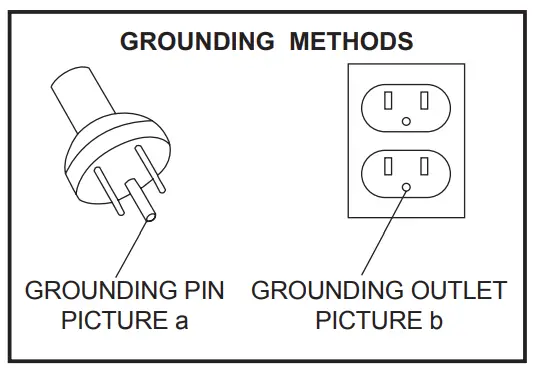 GROUNDING METHODS

GROUNDING PIN
PICTURE a

GROUNDING OUTLET
PICTURE b