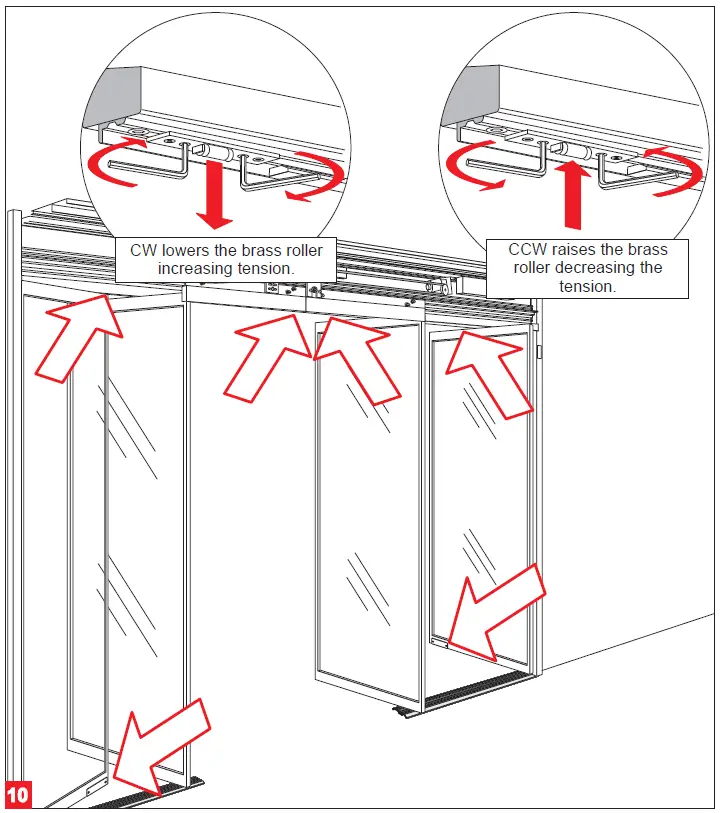 CW lowers the brass roller increasing tension.

CCW raises the brass roller decreasing the tension.

10