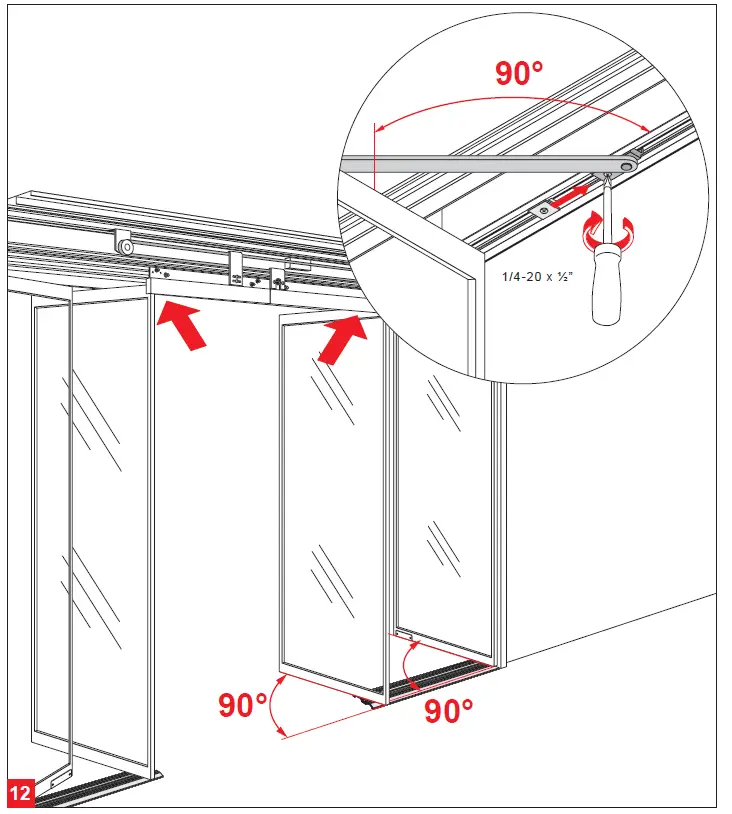 90°

1/4-20 x ½"

90°

90°

12