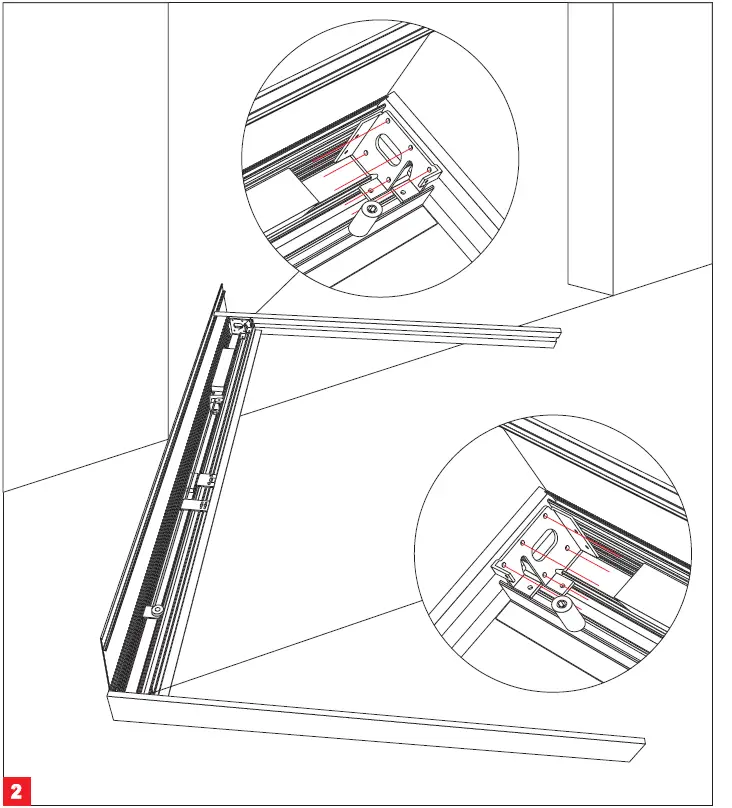 2