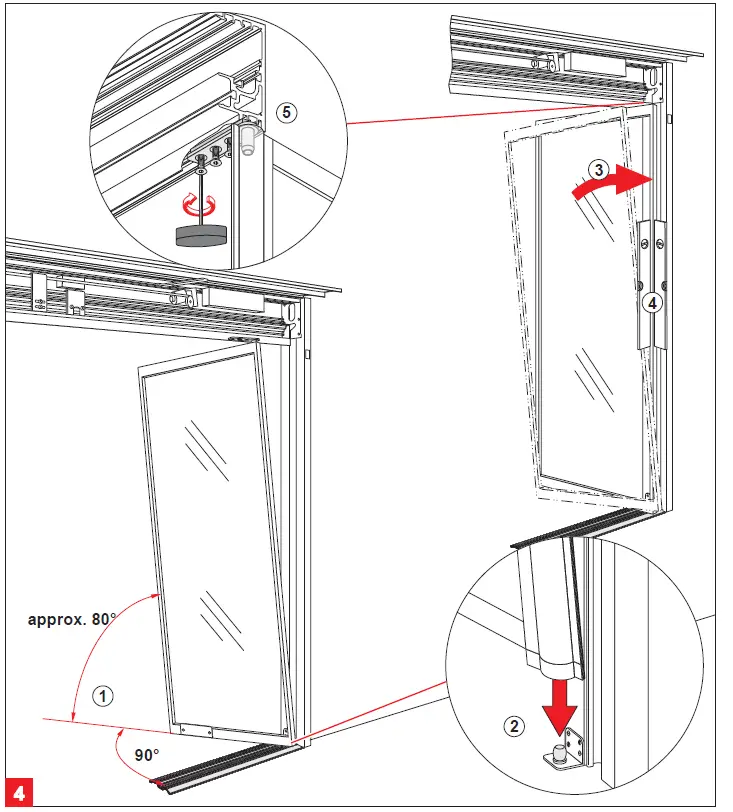 5

3

4

approx. 80°

1

90°

2

4