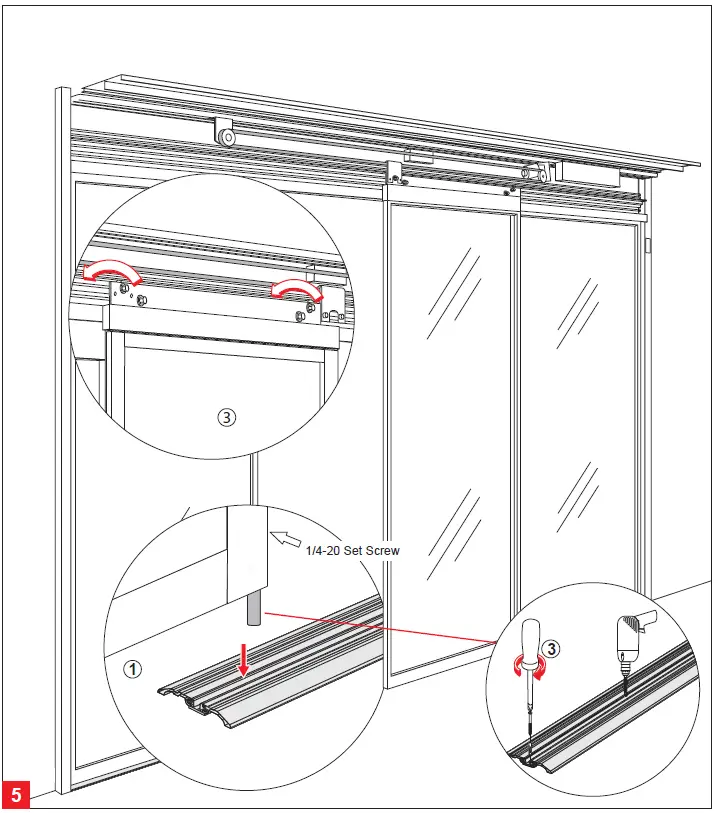 ③

1/4-20 Set Screw

①

③

5