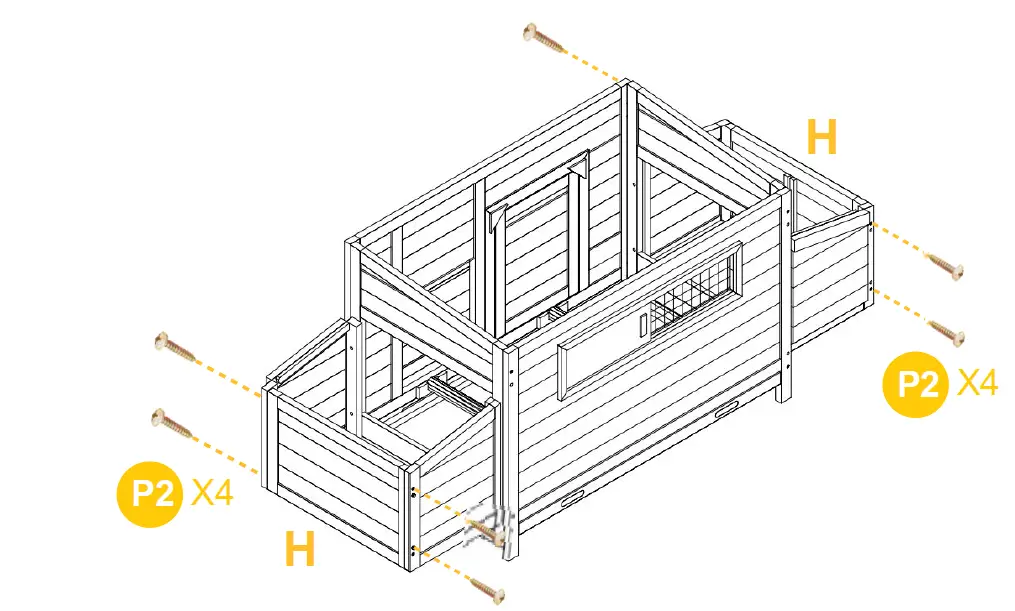 H

P2 X4

P2 X4

H