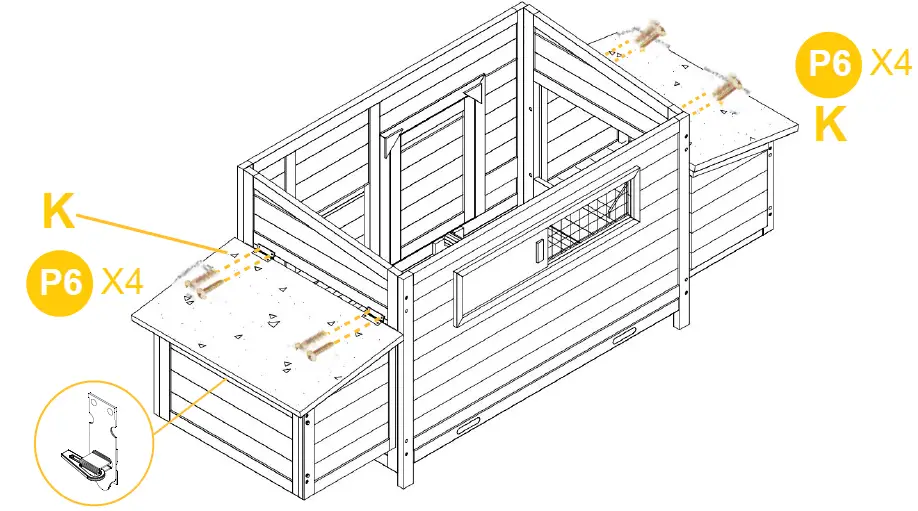 P6 X4
K
K
P6 X4