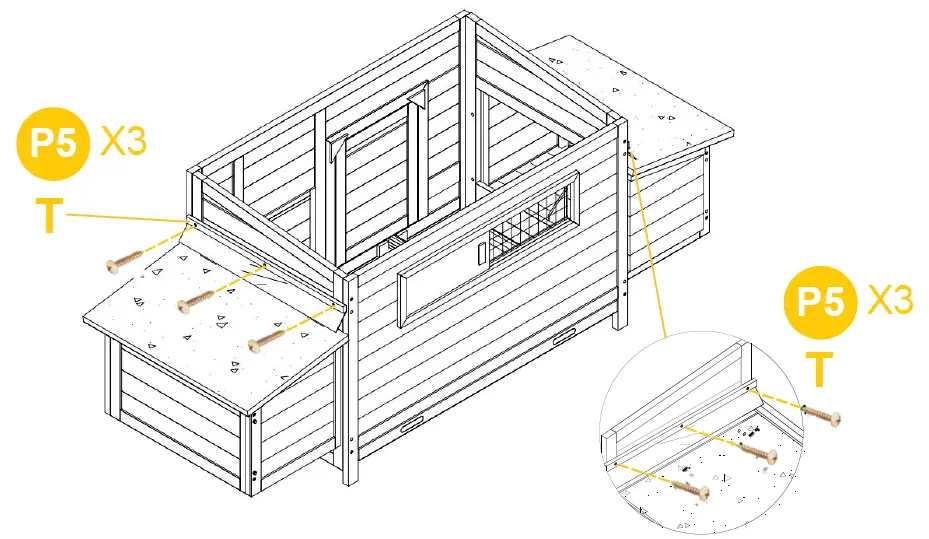 P5 X3
T

P5 X3
T