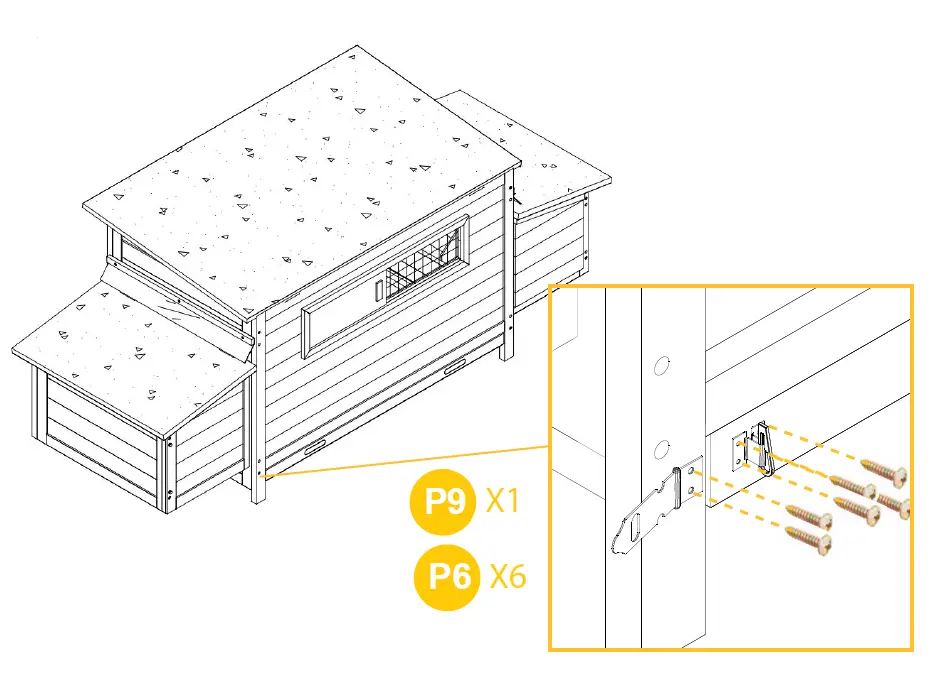 P9 X1

P6 X6