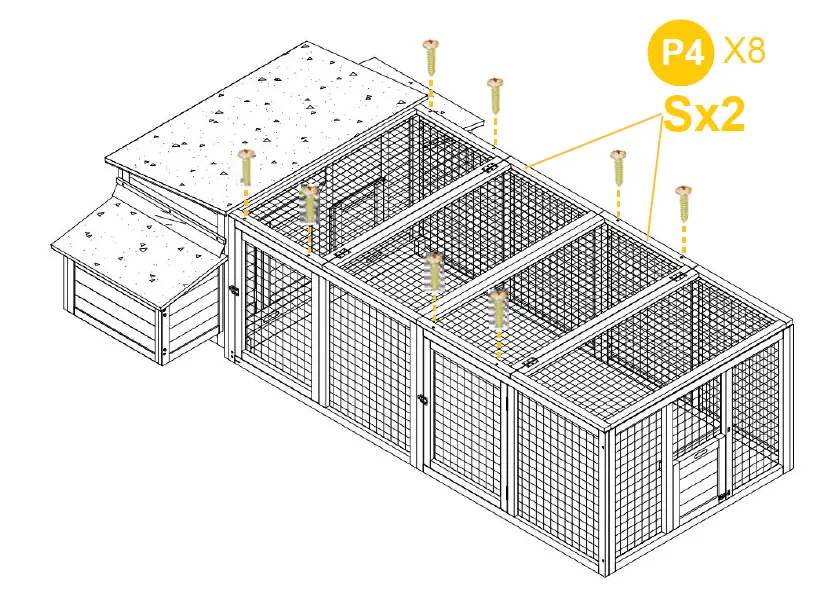 P4 X8
Sx2