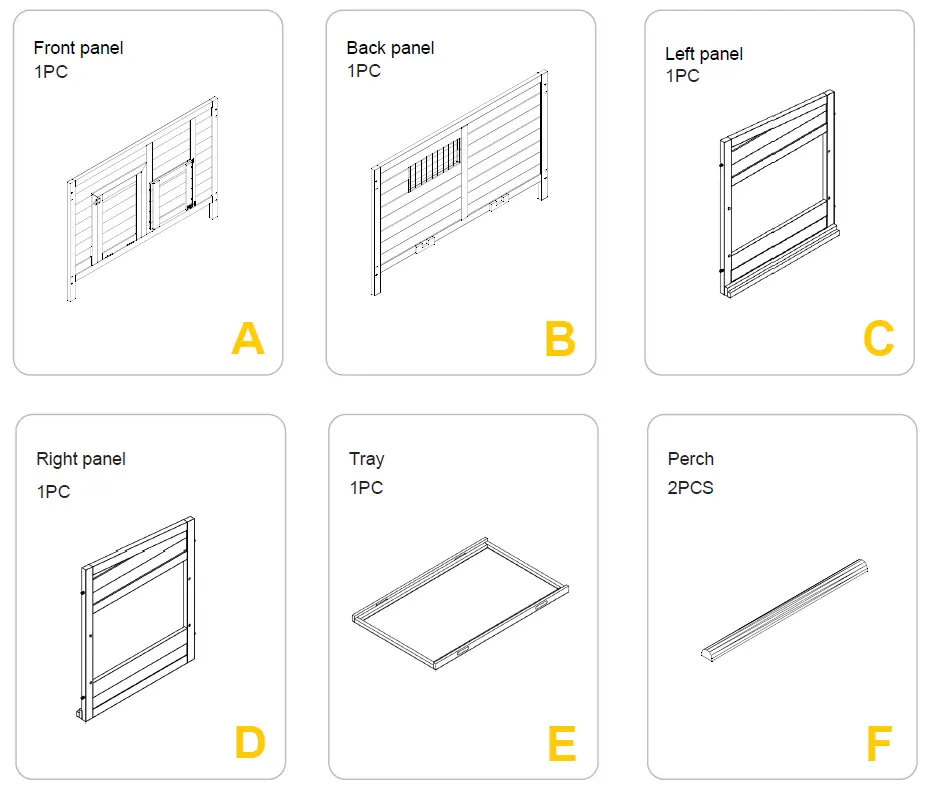 Front panel
1PC

A

Back panel
1PC

B

Left panel
1PC

C

Right panel
1PC

D

Tray
1PC

E

Perch
2PCS

F