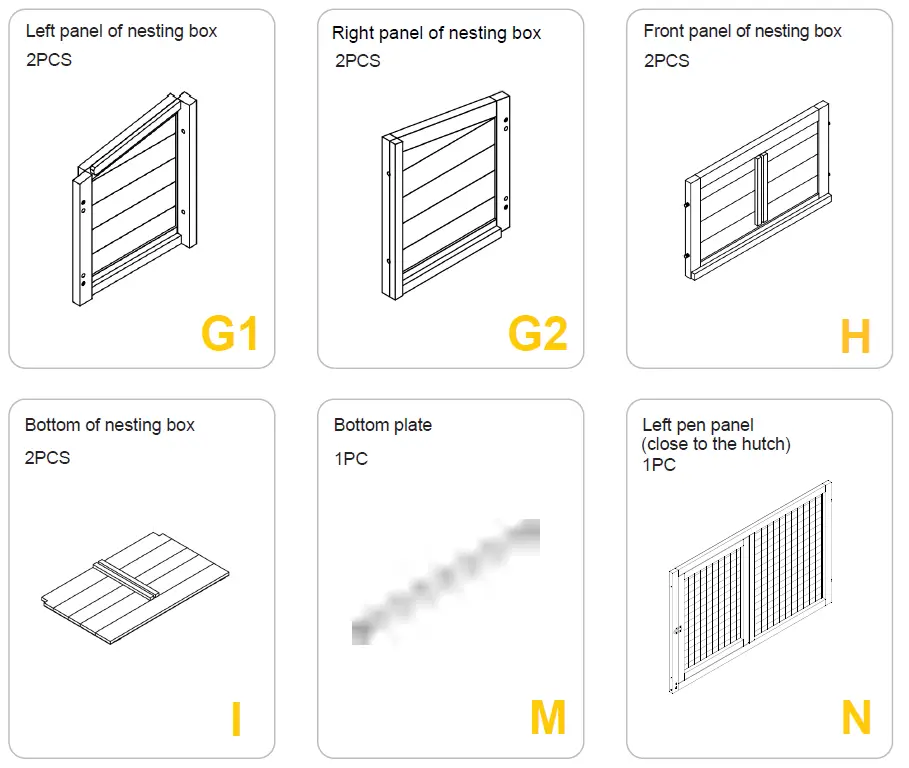 Left panel of nesting box
2PCS

G1

Right panel of nesting box
2PCS

G2

Front panel of nesting box
2PCS

H

Bottom of nesting box
2PCS

I

Bottom plate
1PC

M

Left pen panel
(close to the hutch)
1PC

N