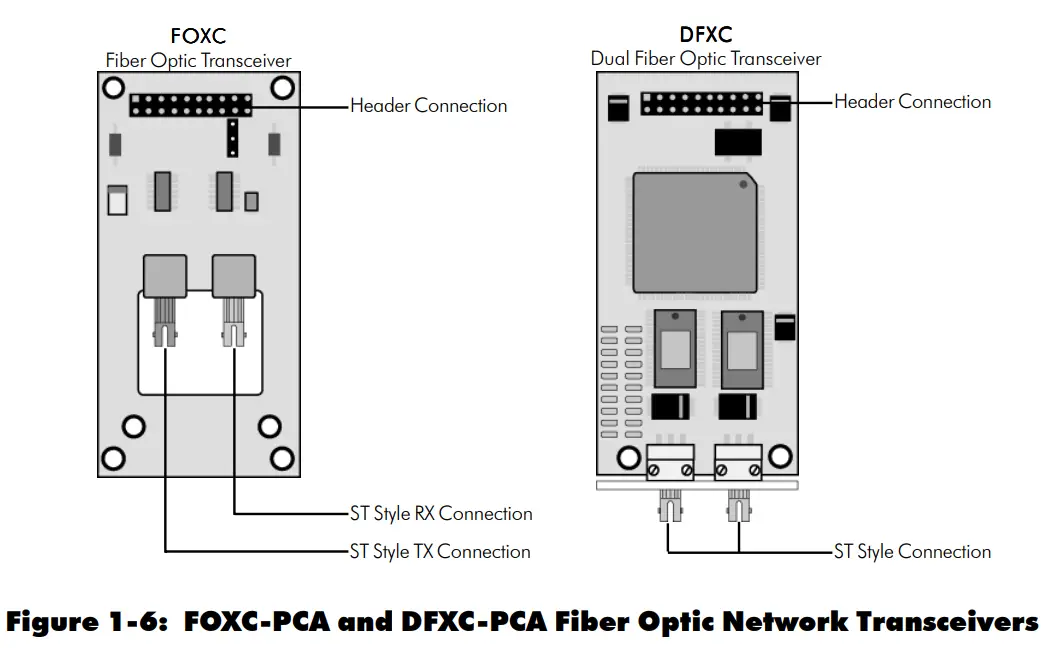 FOXC
Fiber Optic Transceiver

Header Connection

ST Style RX Connection

ST Style TX Connection

DFXC
Dual Fiber Optic Transceiver

Header Connection

ST Style Connection

Figure 1-6: FOXC-PCA and DFXC-PCA Fiber Optic Network Transceivers