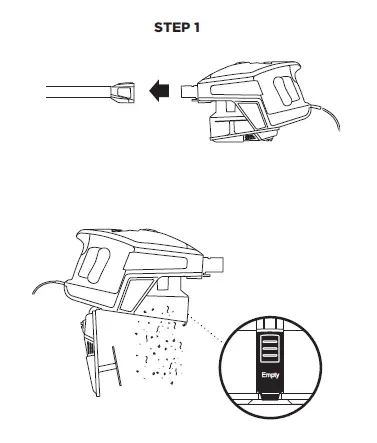 STEP 1

Empty