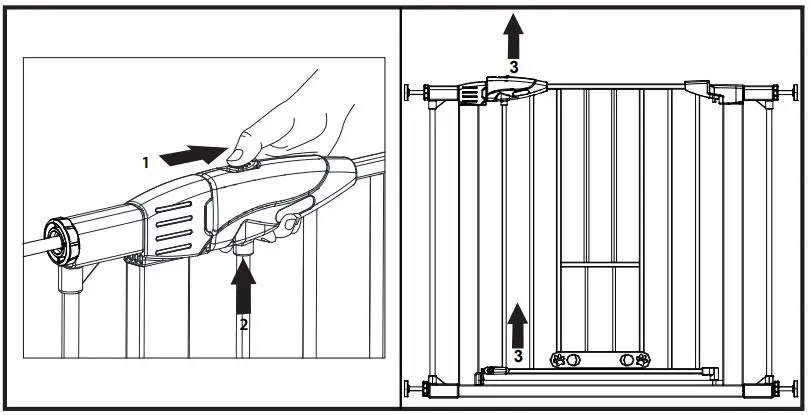 1
2
3
3