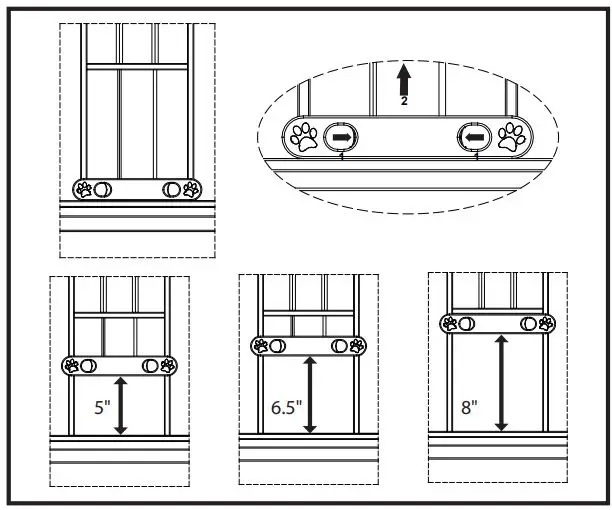 2

1

1

5"

6.5"

8"