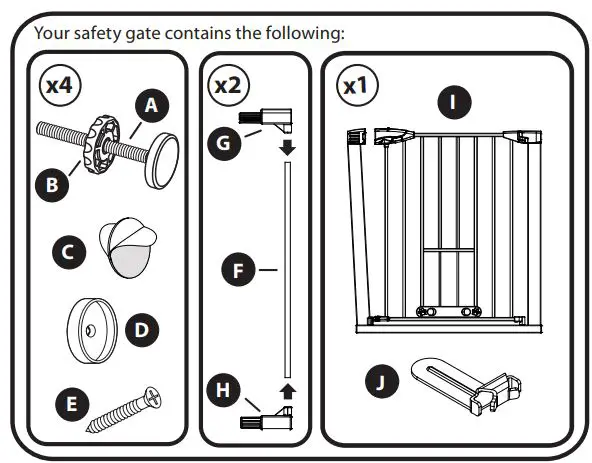 Your safety gate contains the following:

x4

A

B

C

D

E

x2

G

F

H

x1

I

J