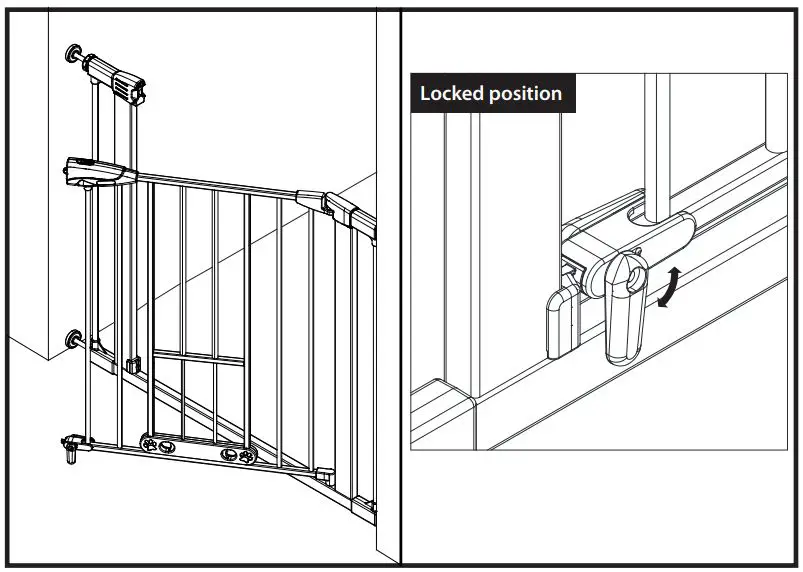 Locked position