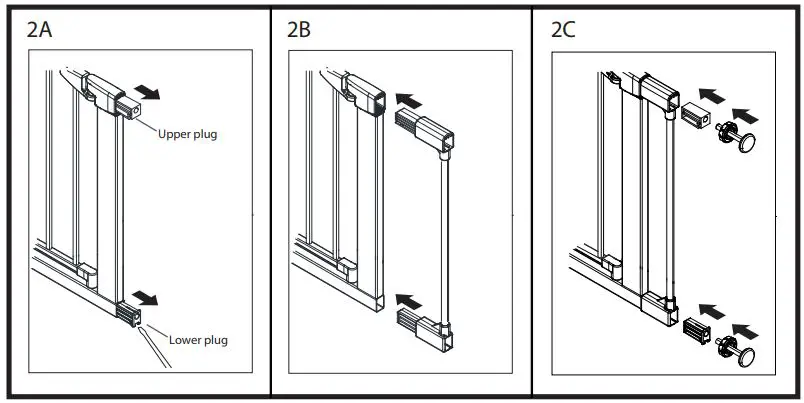 2A

Upper plug

Lower plug

2B

2C