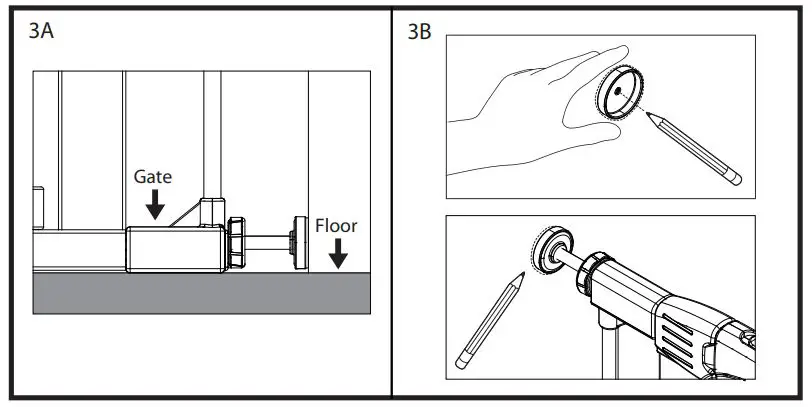 3A

Gate

Floor

3B