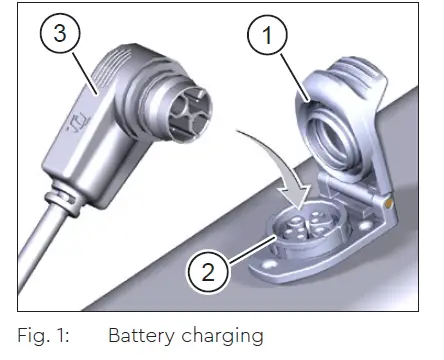 3

1

2

Fig. 1: Battery charging