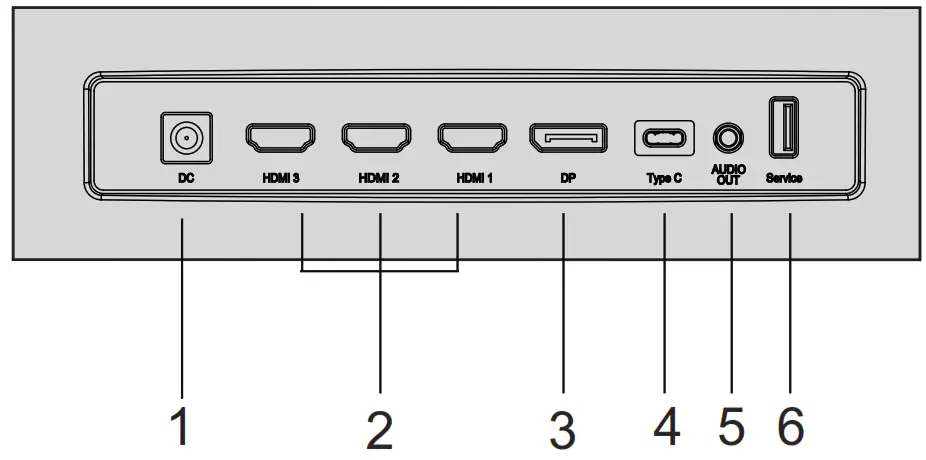 DC HDMI 3 HDMI 2 HDMI 1 DP Type C AUDIO OUT Service

1 2 3 4 5 6