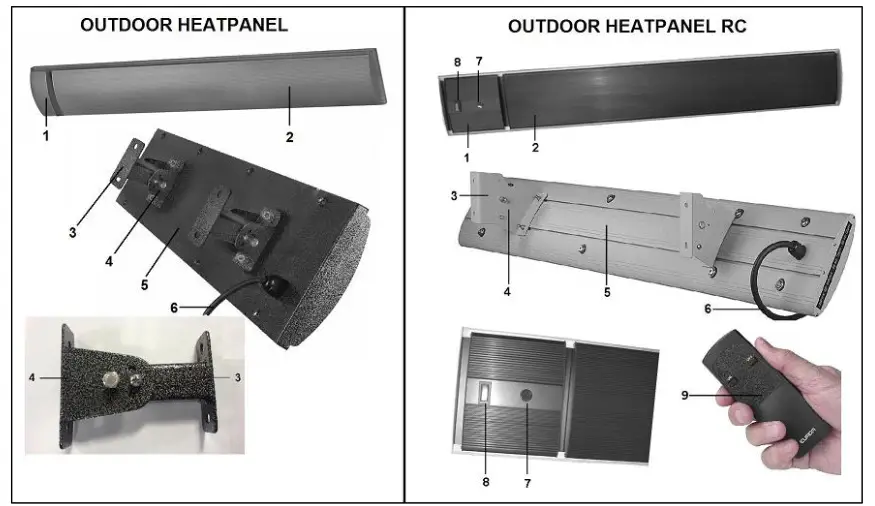 OUTDOOR HEATPANEL

1
2
3
4
5
6
4
3

OUTDOOR HEATPANEL RC

8
7
1
2
3
4
5
6
8
7
9
EUROM