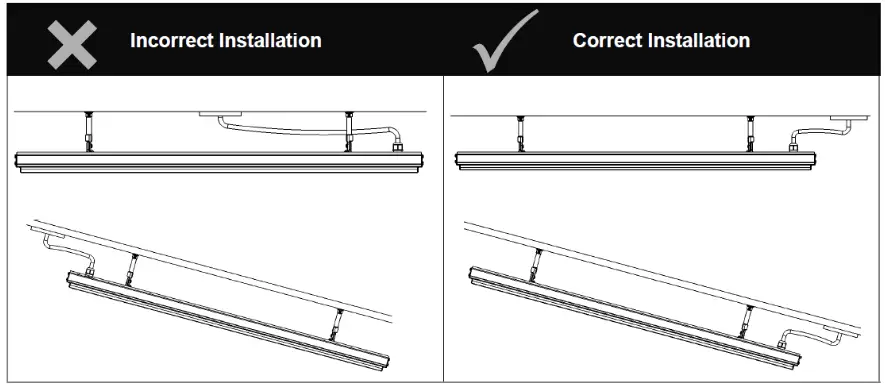 Incorrect Installation

Correct Installation