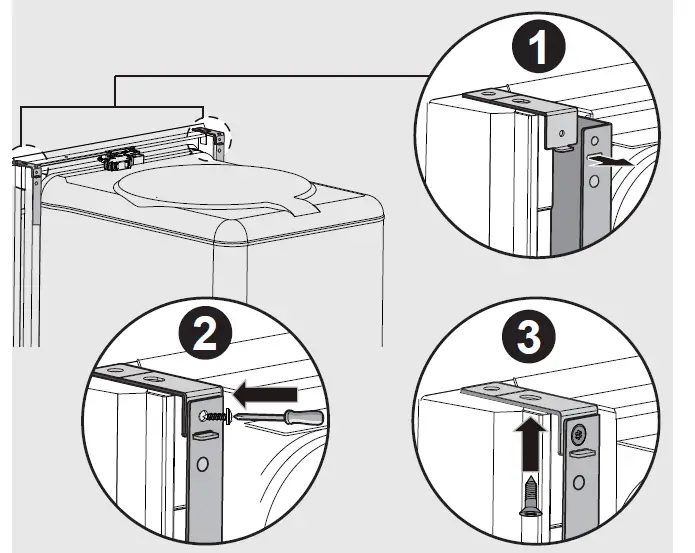 1

2

3