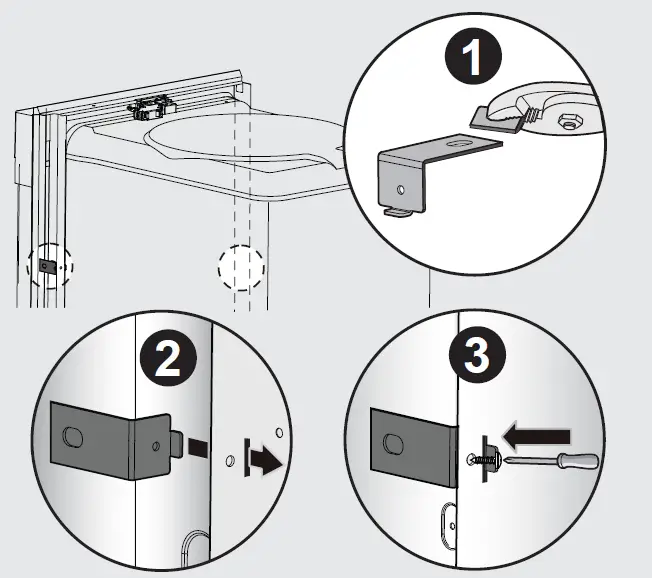 1

2

3