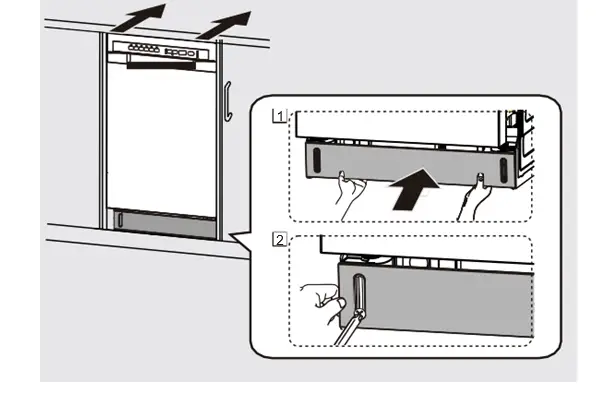 1

2