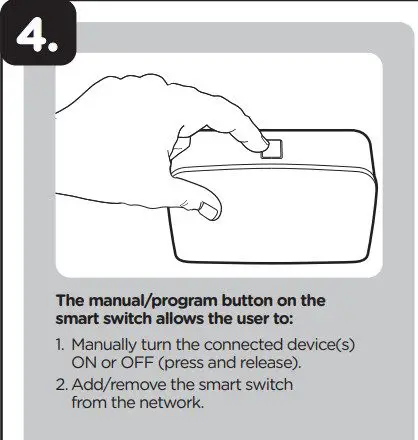 4.

The manual/program button on the smart switch allows the user to:

1. Manually turn the connected device(s) ON or OFF (press and release).

2. Add/remove the smart switch from the network.